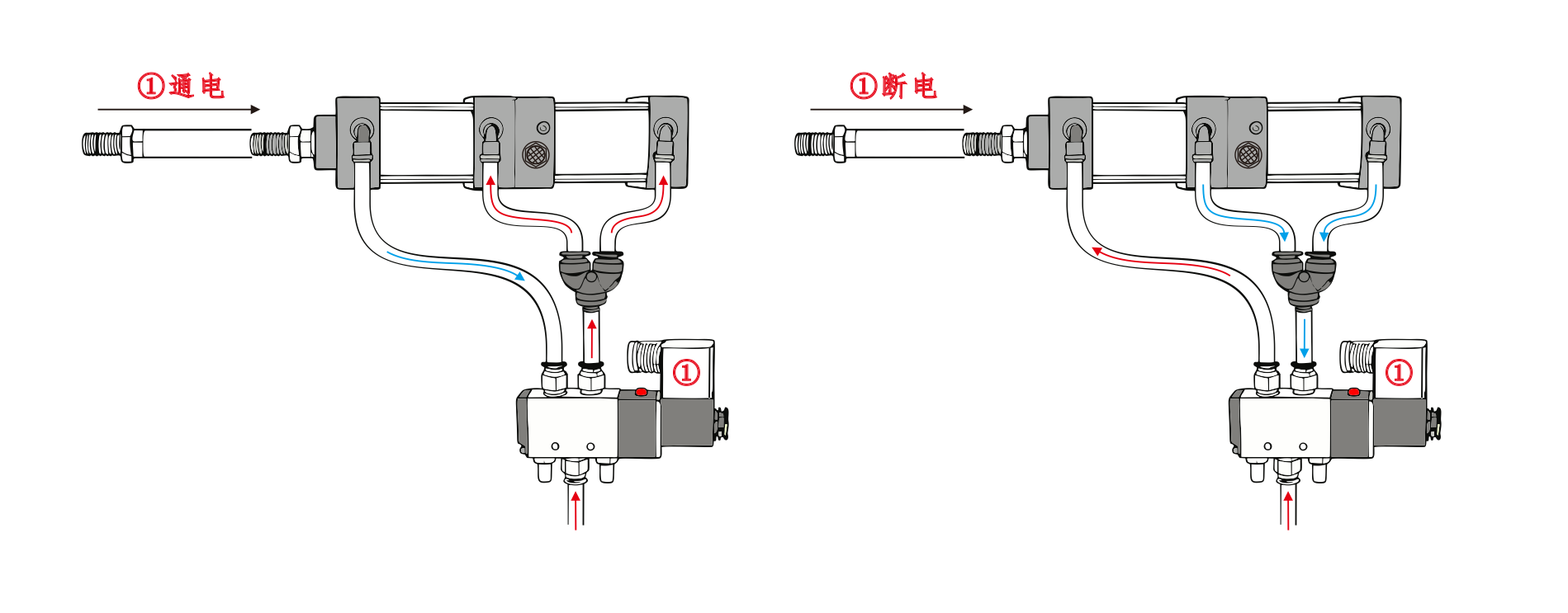 ①通电

①

①断电

①